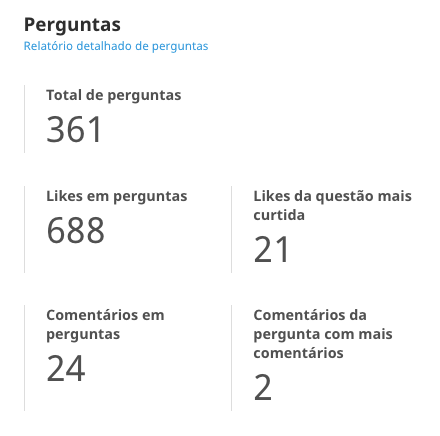 Perguntas
Relatório detalhado de perguntas

Total de perguntas
361

Likes em perguntas
688

Likes da questão mais curtida
21

Comentários em perguntas
24

Comentários da pergunta com mais comentários
2